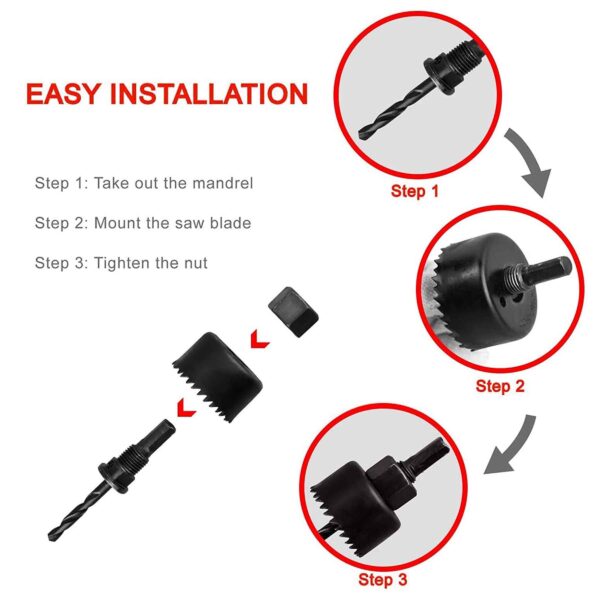 EASY INSTALLATION

Step 1: Take out the mandrel

Step 2: Mount the saw blade

Step 3: Tighten the nut

Step 1

Step 2

Step 3