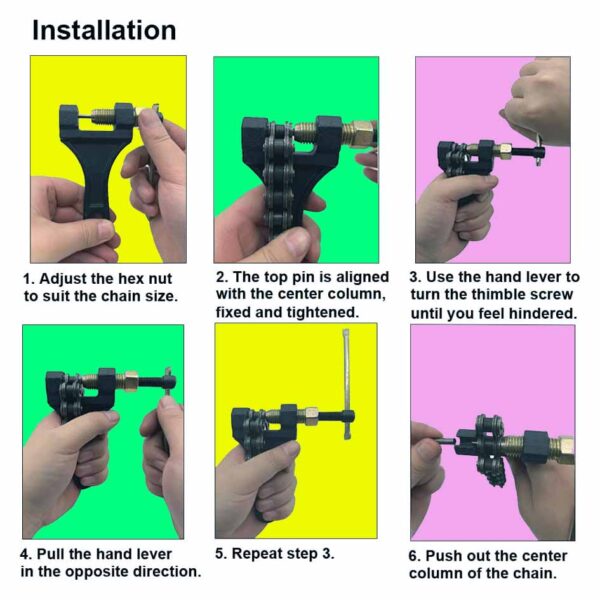 Installation

1. Adjust the hex nut to suit the chain size.

2. The top pin is aligned with the center column, fixed and tightened.

3. Use the hand lever to turn the thimble screw until you feel hindered.

4. Pull the hand lever in the opposite direction.

5. Repeat step 3.

6. Push out the center column of the chain.