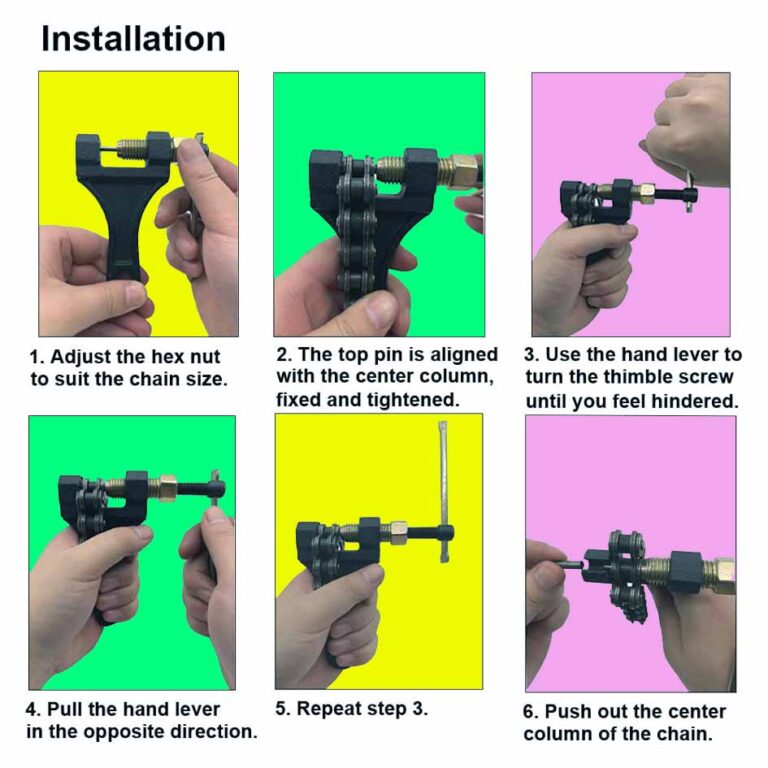 Installation

1. Adjust the hex nut to suit the chain size.

2. The top pin is aligned with the center column, fixed and tightened.

3. Use the hand lever to turn the thimble screw until you feel hindered.

4. Pull the hand lever in the opposite direction.

5. Repeat step 3.

6. Push out the center column of the chain.