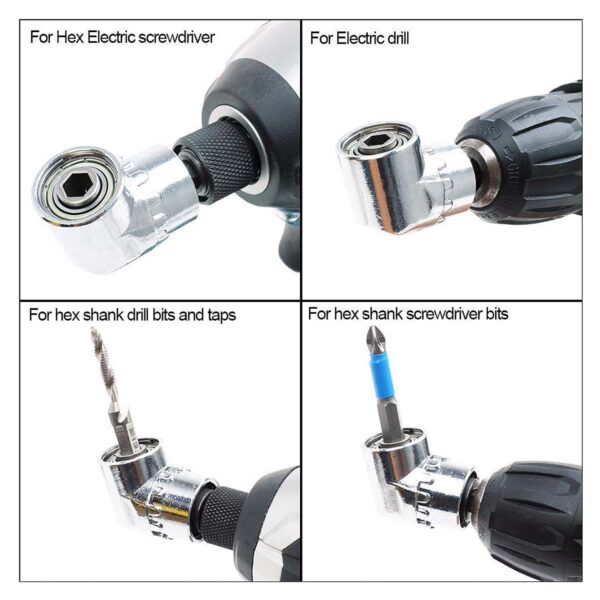 For Hex Electric screwdriver

For Electric drill

For hex shank drill bits and taps

For hex shank screwdriver bits