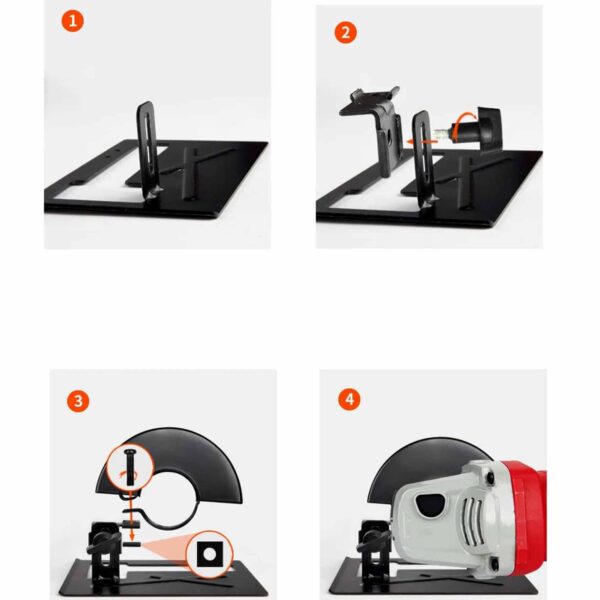 1

2

3

4