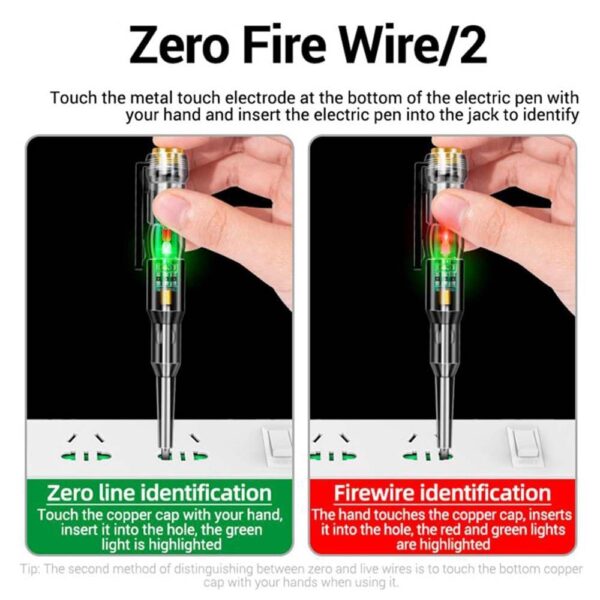 Zero Fire Wire/2

Touch the metal touch electrode at the bottom of the electric pen with your hand and insert the electric pen into the jack to identify

Zero line identification
Touch the copper cap with your hand, insert it into the hole, the green light is highlighted

Firewire identification
The hand touches the copper cap, inserts it into the hole, the red and green lights are highlighted

Tip: The second method of distinguishing between zero and live wires is to touch the bottom copper cap with your hands when using it.