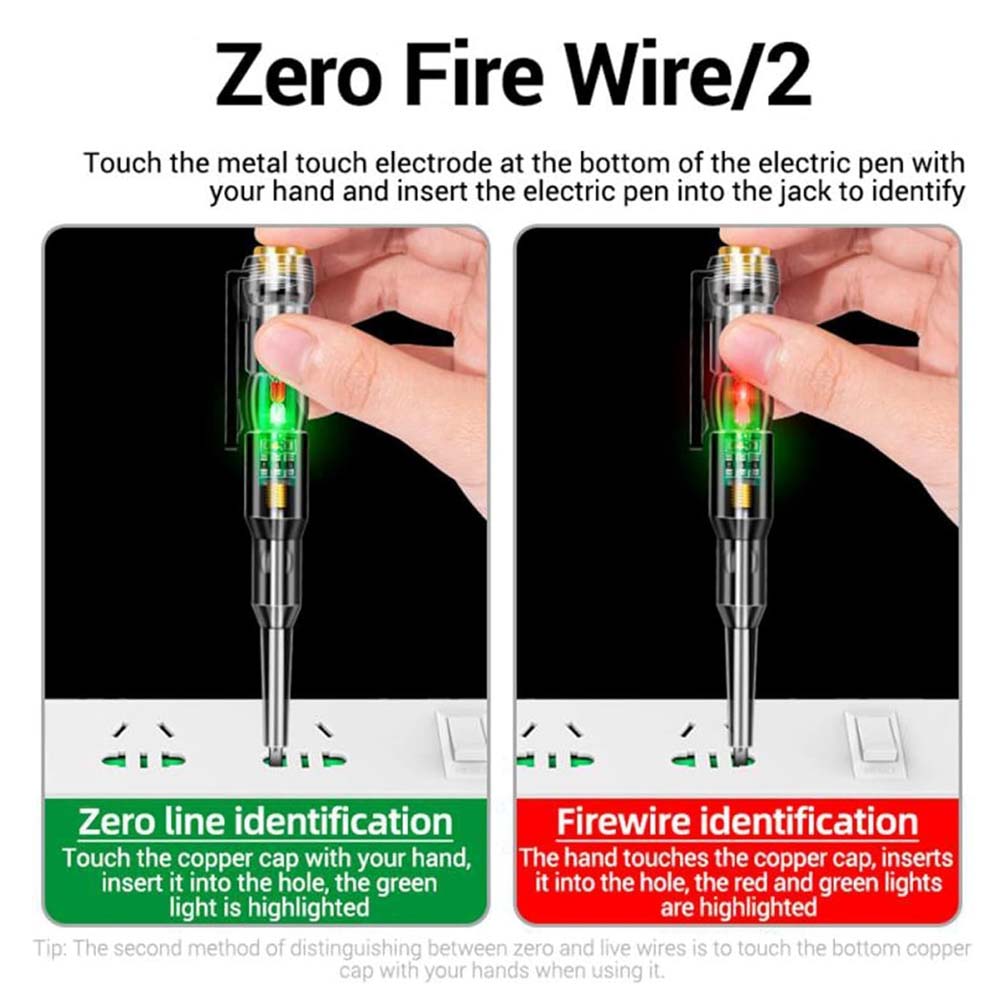 Zero Fire Wire/2

Touch the metal touch electrode at the bottom of the electric pen with your hand and insert the electric pen into the jack to identify

Zero line identification

Touch the copper cap with your hand, insert it into the hole, the green light is highlighted

Firewire identification

The hand touches the copper cap, inserts it into the hole, the red and green lights are highlighted

Tip: The second method of distinguishing between zero and live wires is to touch the bottom copper cap with your hands when using it.